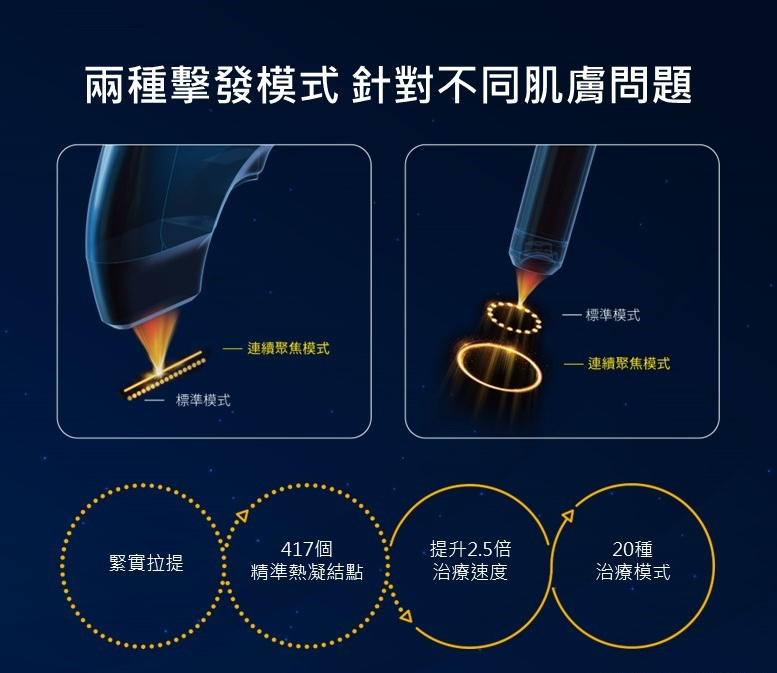 兩種擊發模式 針對不同肌膚問題

連續聚焦模式

標準模式

標準模式

連續聚焦模式

緊實拉提

417個
精準熱凝結點

提升2.5倍
治療速度

20種
治療模式